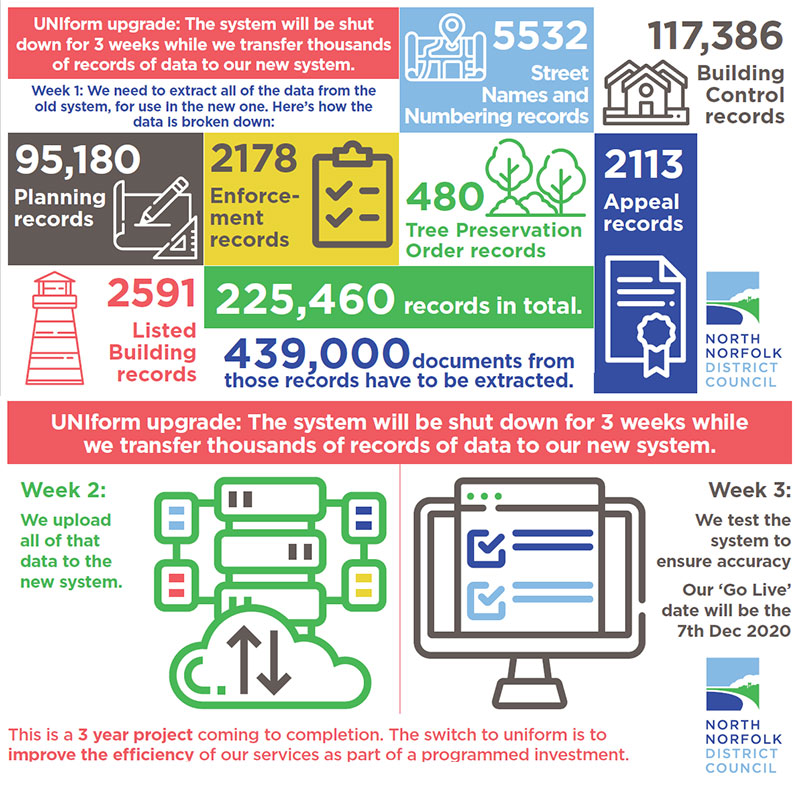 UNIform upgrade: The system will be shut down for 3 weeks while we transfer thousands of records of data to our new system.

Week 1: We need to extract all of the data from the old system, for use in the new one. Here's how the data is broken down:

5532 Street Names and Numbering records

117,386 Building Control records

95,180 Planning records

2178 Enforcement records

480 Tree Preservation Order records

2113 Appeal records

2591 Listed Building records

225,460 records in total.

439,000 documents from those records have to be extracted.

NORTH NORFOLK DISTRICT COUNCIL

UNIform upgrade: The system will be shut down for 3 weeks while we transfer thousands of records of data to our new system.

Week 2:

We upload all of that data to the new system.

Week 3:

We test the system to ensure accuracy

Our 'Go Live' date will be the 7th Dec 2020

This is a 3 year project coming to completion. The switch to uniform is to improve the efficiency of our services as part of a programmed investment.

NORTH NORFOLK DISTRICT COUNCIL